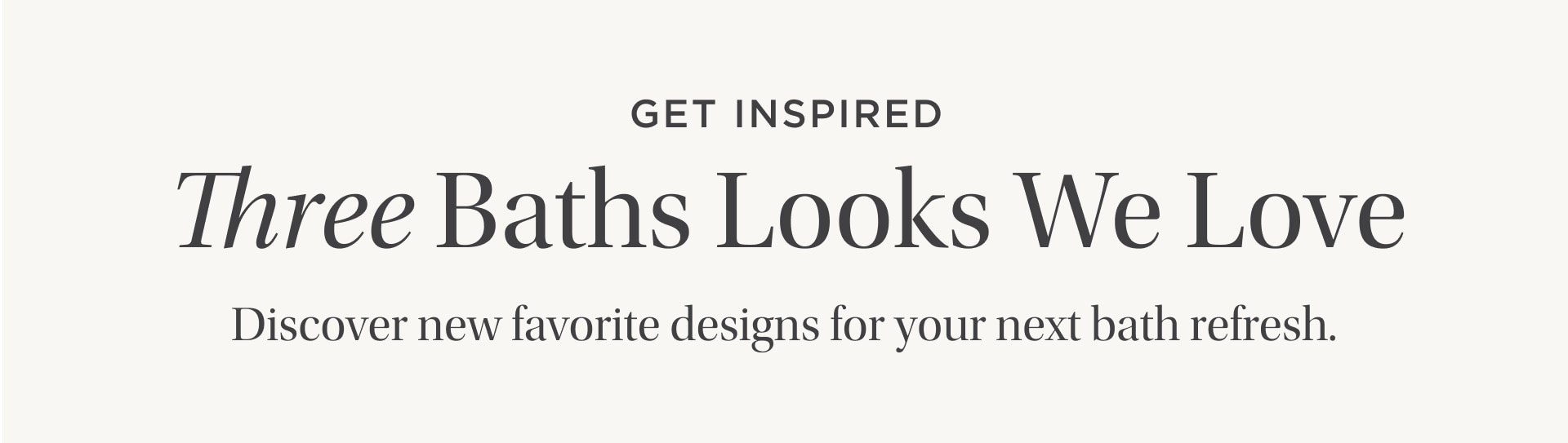 GET INSPIRED

Three Baths Looks We Love

Discover new favorite designs for your next bath refresh.