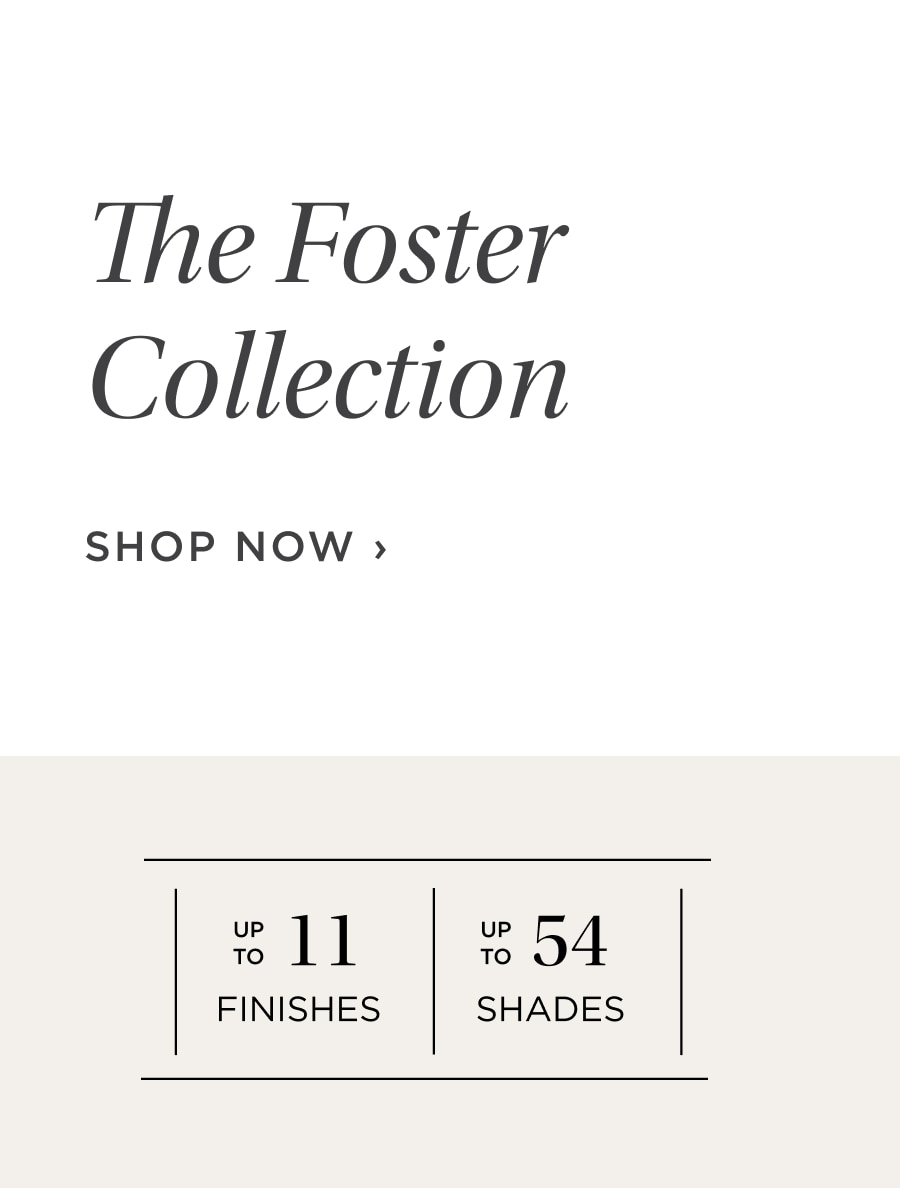 The Foster Collection

SHOP NOW ›

UP TO 11 FINISHES

UP TO 54 SHADES