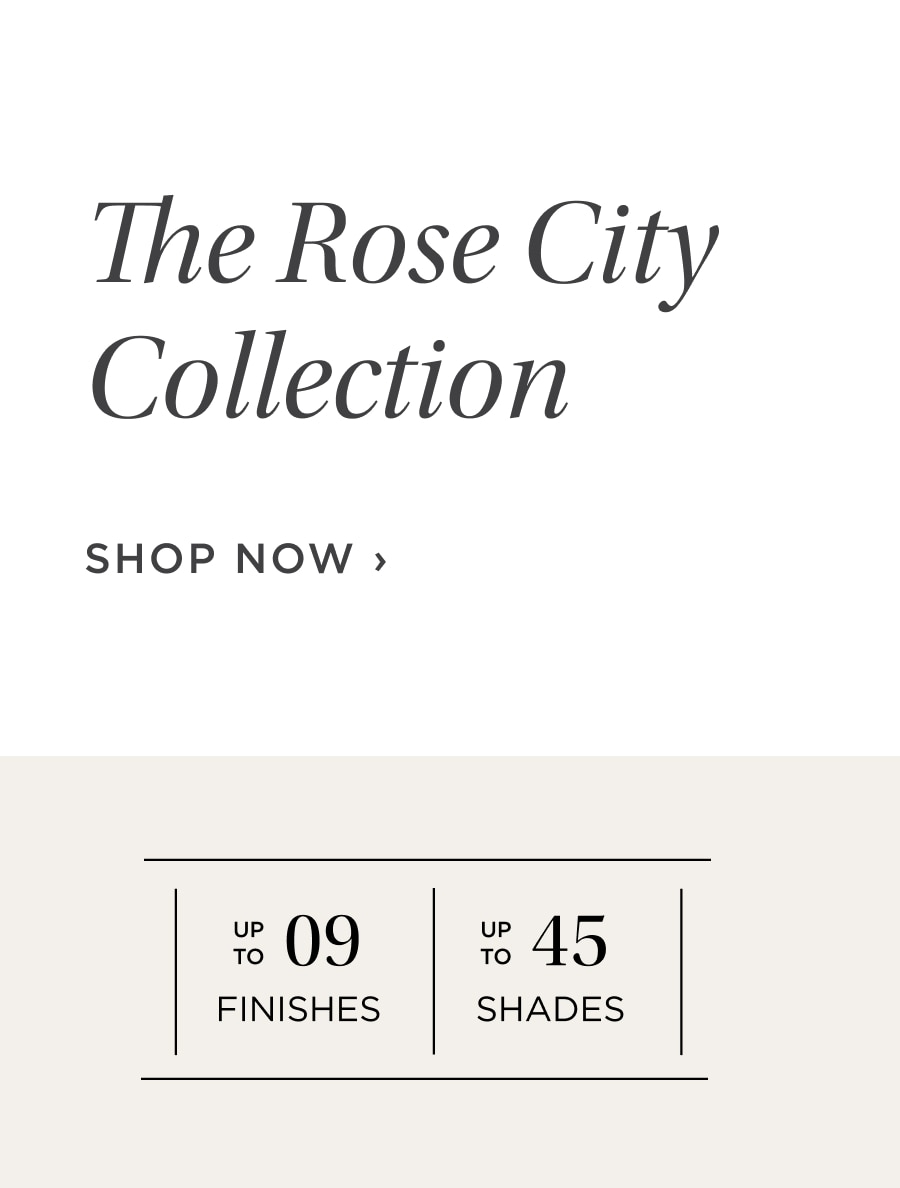 The Rose City Collection

SHOP NOW ›

UP TO 09
FINISHES

UP TO 45
SHADES